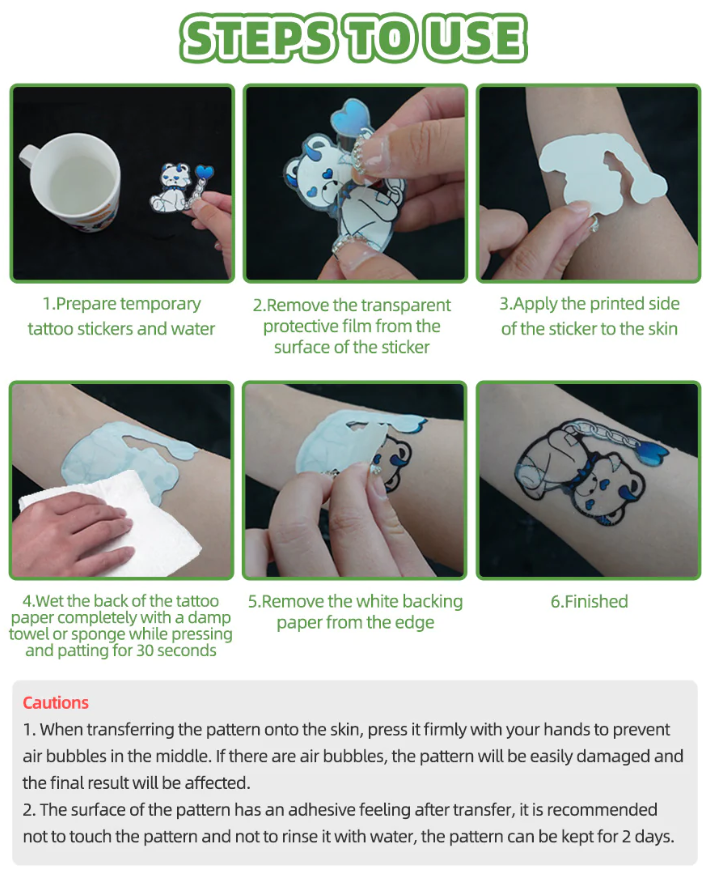 STEPS TO USE

1.Prepare temporary tattoo stickers and water

2.Remove the transparent protective film from the surface of the sticker

3.Apply the printed side of the sticker to the skin

4.Wet the back of the tattoo paper completely with a damp towel or sponge while pressing and patting for 30 seconds

5.Remove the white backing paper from the edge

6.Finished

Cautions
1. When transferring the pattern onto the skin, press it firmly with your hands to prevent air bubbles in the middle. If there are air bubbles, the pattern will be easily damaged and the final result will be affected.
2. The surface of the pattern has an adhesive feeling after transfer, it is recommended not to touch the pattern and not to rinse it with water, the pattern can be kept for 2 days.